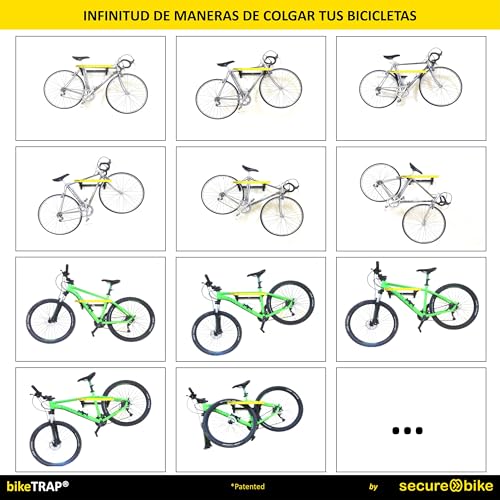 INFINITUD DE MANERAS DE COLGAR TUS BICICLETAS

...

bikeTRAP®

*Patented

by

secure bike