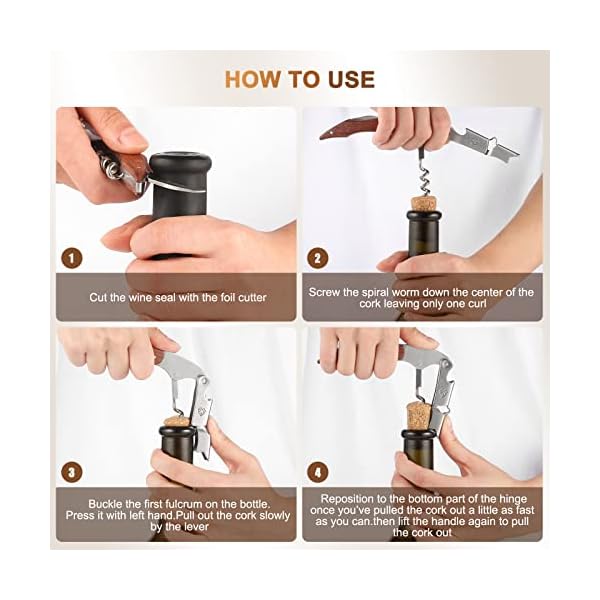 HOW TO USE

1

Cut the wine seal with the foil cutter

2

Screw the spiral worm down the center of the cork leaving only one curl

3

Buckle the first fulcrum on the bottle. Press it with left hand.Pull out the cork slowly by the lever

4

Reposition to the bottom part of the hinge once you've pulled the cork out a little as fast as you can.then lift the handle again to pull the cork out