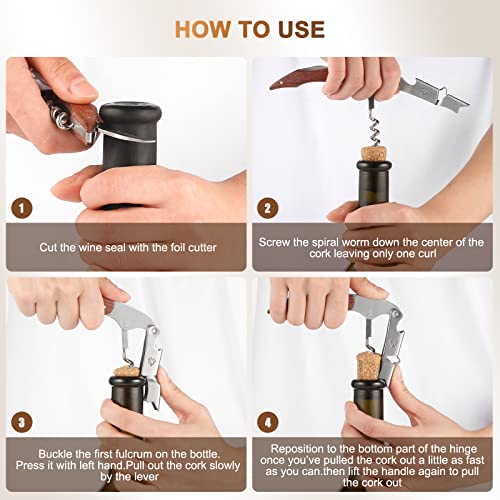 HOW TO USE

1

Cut the wine seal with the foil cutter

2

Screw the spiral worm down the center of the cork leaving only one curl

3

Buckle the first fulcrum on the bottle. Press it with left hand.Pull out the cork slowly by the lever

4

Reposition to the bottom part of the hinge once you've pulled the cork out a little as fast as you can.then lift the handle again to pull the cork out