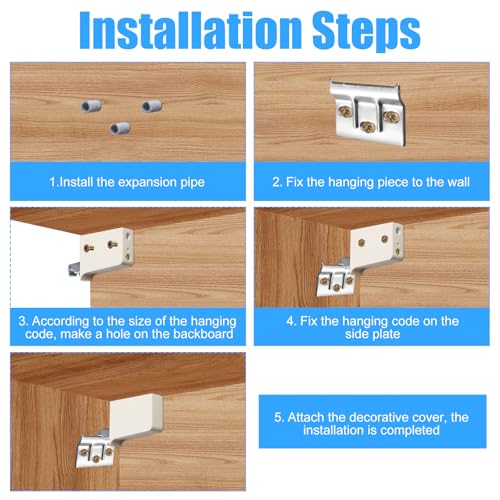 Installation Steps

1.Install the expansion pipe

2. Fix the hanging piece to the wall

3. According to the size of the hanging code, make a hole on the backboard

4. Fix the hanging code on the side plate

5. Attach the decorative cover, the installation is completed