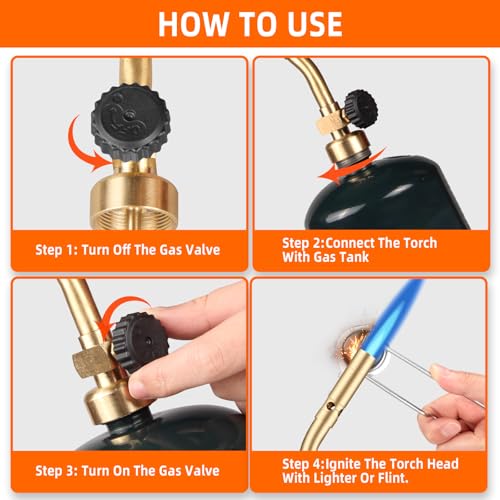 HOW TO USE

Step 1: Turn Off The Gas Valve

Step 2:Connect The Torch With Gas Tank

Step 3: Turn On The Gas Valve

Step 4:Ignite The Torch Head With Lighter Or Flint.