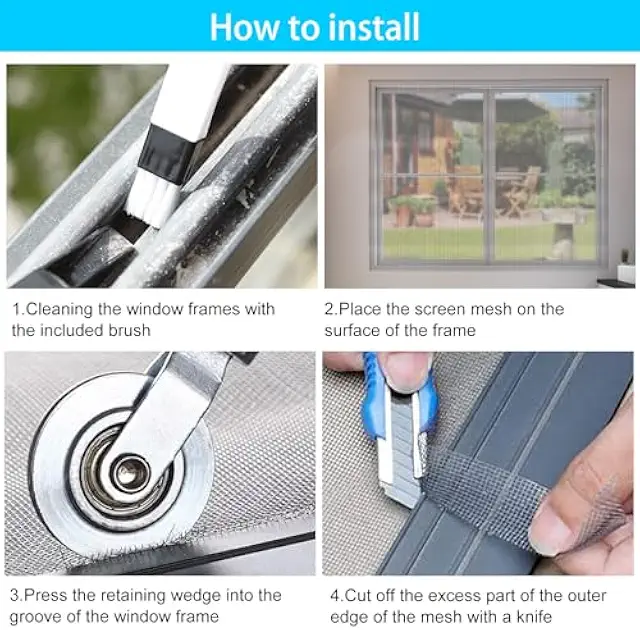 How to install

1.Cleaning the window frames with the included brush

2.Place the screen mesh on the surface of the frame

3.Press the retaining wedge into the groove of the window frame

4.Cut off the excess part of the outer edge of the mesh with a knife