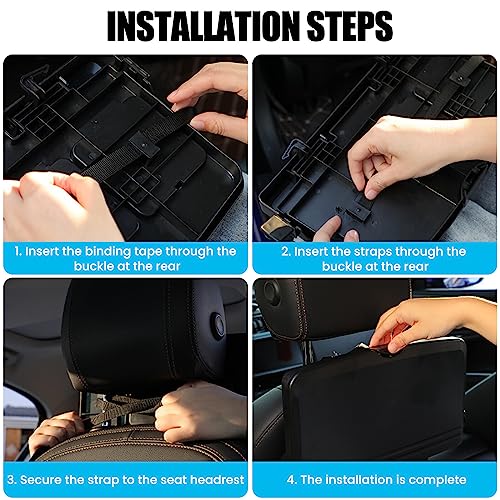 INSTALLATION STEPS

1. Insert the binding tape through the buckle at the rear

2. Insert the straps through the buckle at the rear

3. Secure the strap to the seat headrest

4. The installation is complete