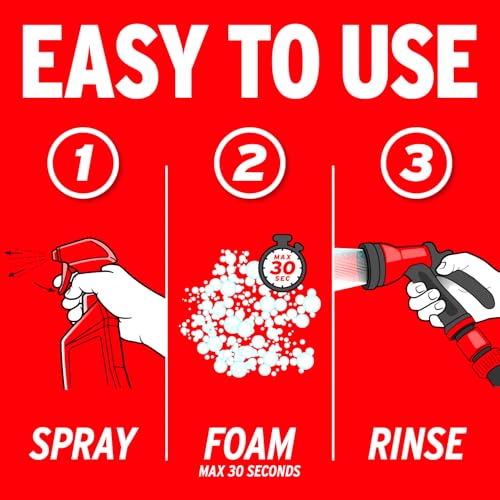 EASY TO USE

1

SPRAY

2

MAX 30 SEC

FOAM
MAX 30 SECONDS

3

RINSE