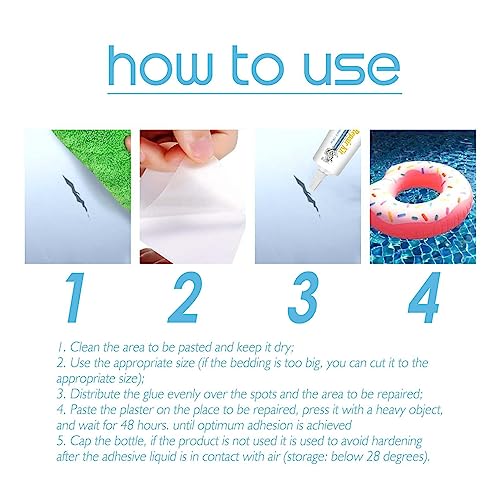 how to use

Repair Kit

1

2

3

4

1. Clean the area to be pasted and keep it dry;
2. Use the appropriate size (if the bedding is too big, you can cut it to the appropriate size);
3. Distribute the glue evenly over the spots and the area to be repaired;
4. Paste the plaster on the place to be repaired, press it with a heavy object, and wait for 48 hours. until optimum adhesion is achieved
5. Cap the bottle, if the product is not used it is used to avoid hardening after the adhesive liquid is in contact with air (storage: below 28 degrees).