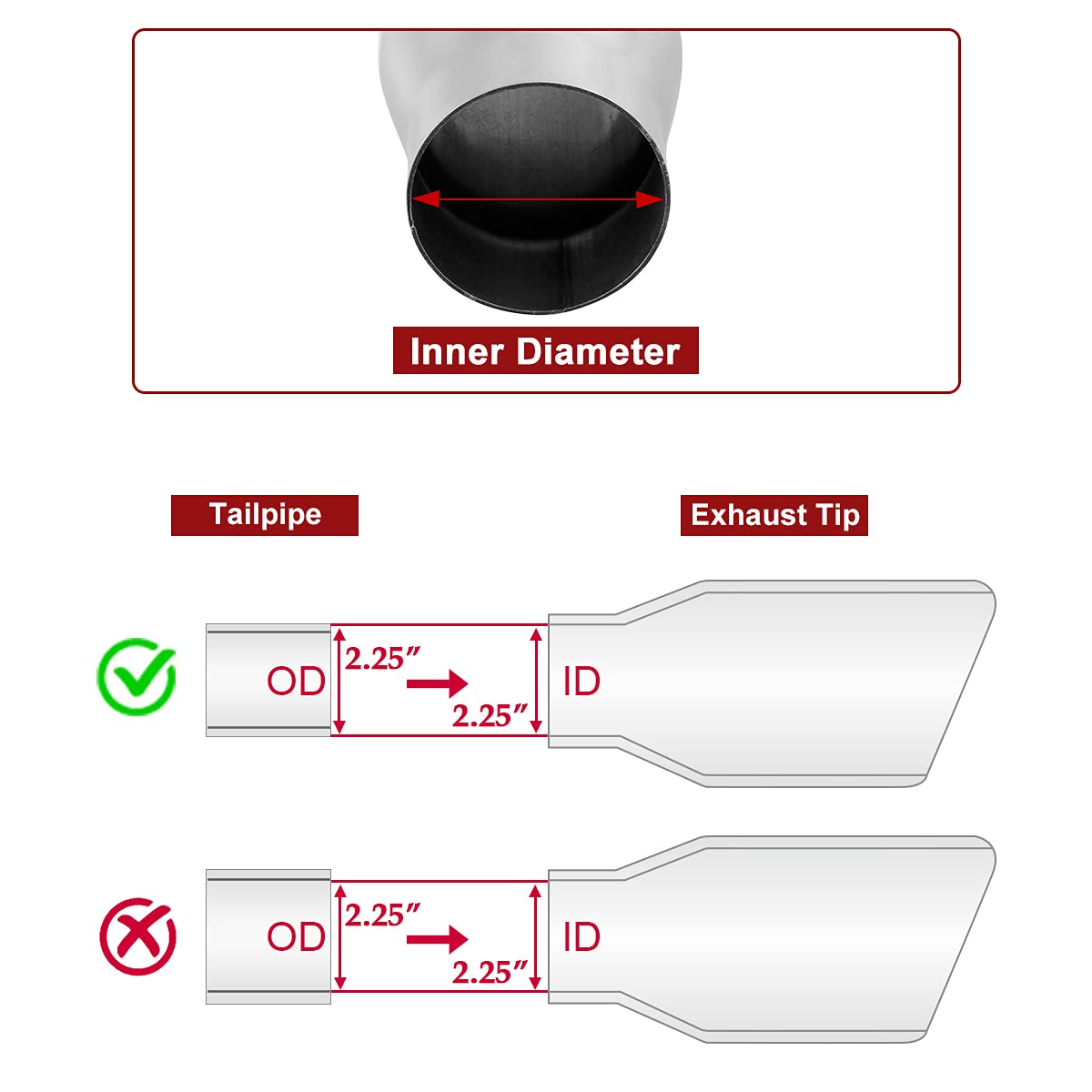 Inner Diameter

Tailpipe

Exhaust Tip

OD

2.25″

2.25″

ID

OD

2.25″

2.25″

ID