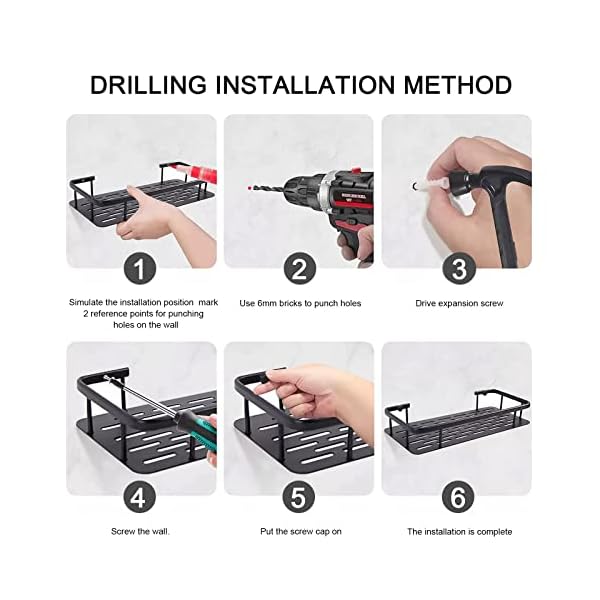 DRILLING INSTALLATION METHOD

1

Simulate the installation position mark 2 reference points for punching holes on the wall

2

Use 6mm bricks to punch holes

3

Drive expansion screw

4

Screw the wall.

5

Put the screw cap on

6

The installation is complete