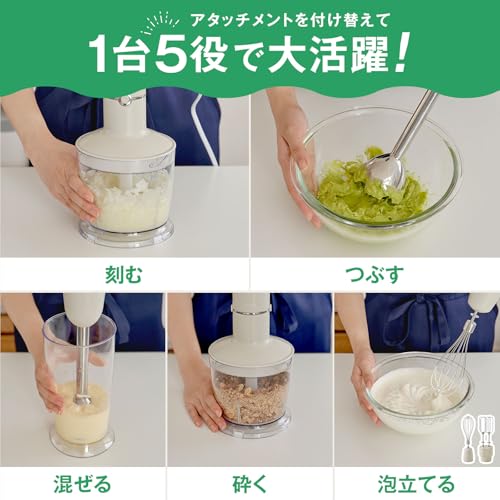 アタッチメントを付け替えて
1台5役で大活躍!

刻む

つぶす

混ぜる

砕く

泡立てる