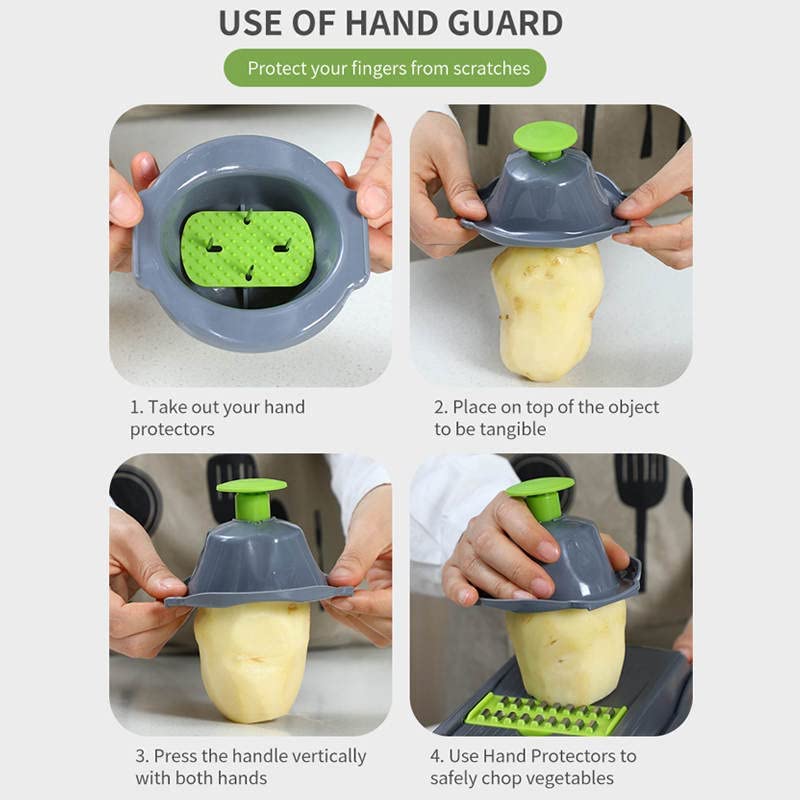 USE OF HAND GUARD

Protect your fingers from scratches

1. Take out your hand protectors

2. Place on top of the object to be tangible

3. Press the handle vertically with both hands

4. Use Hand Protectors to safely chop vegetables