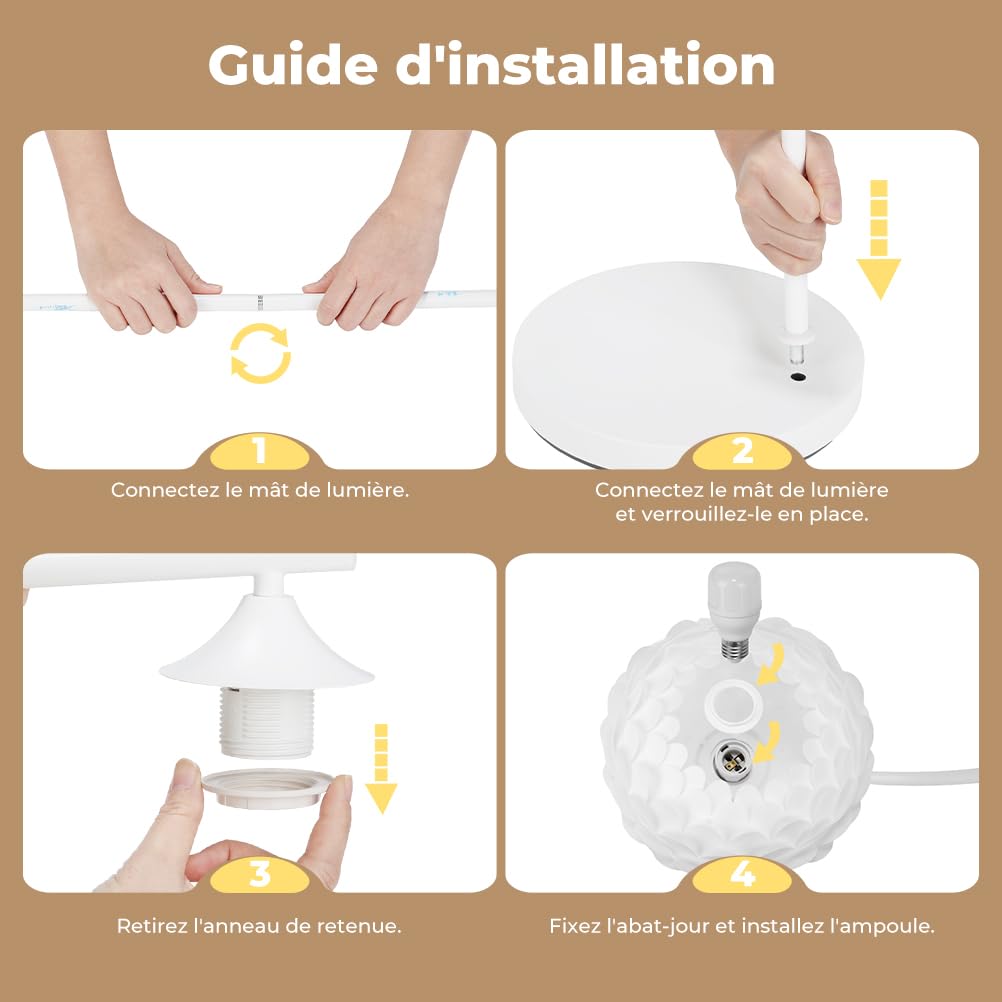 Guide d'installation

1

Connectez le mât de lumière.

2

Connectez le mât de lumière et verrouillez-le en place.

3

Retirez l'anneau de retenue.

4

Fixez l'abat-jour et installez l'ampoule.