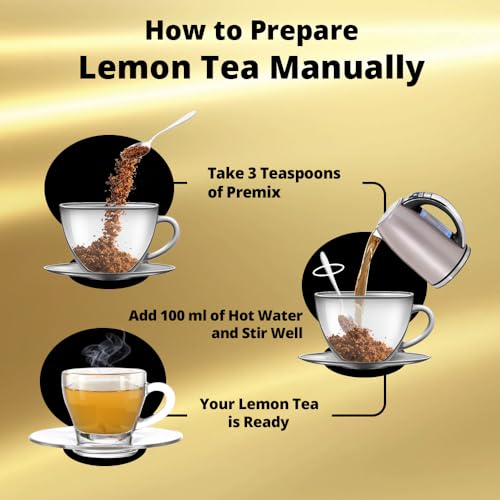 How to Prepare
Lemon Tea Manually

Take 3 Teaspoons of Premix

Add 100 ml of Hot Water and Stir Well

Your Lemon Tea is Ready