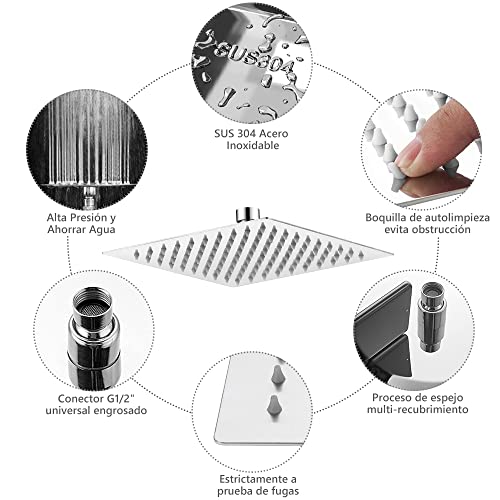 SUS304

SUS 304 Acero Inoxidable

Alta Presión y Ahorrar Agua

Boquilla de autolimpieza evita obstrucción

Conector G1/2" universal engrosado

Proceso de espejo multi-recubrimiento

Estrictamente a prueba de fugas