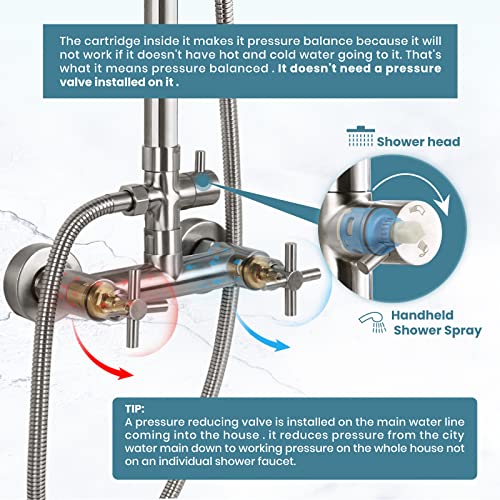 The cartridge inside it makes it pressure balance because it will not work if it doesn't have hot and cold water going to it. That's what it means pressure balanced . It doesn't need a pressure valve installed on it .

Shower head

Handheld Shower Spray

TIP:
A pressure reducing valve is installed on the main water line coming into the house . it reduces pressure from the city water main down to working pressure on the whole house not on an individual shower faucet.