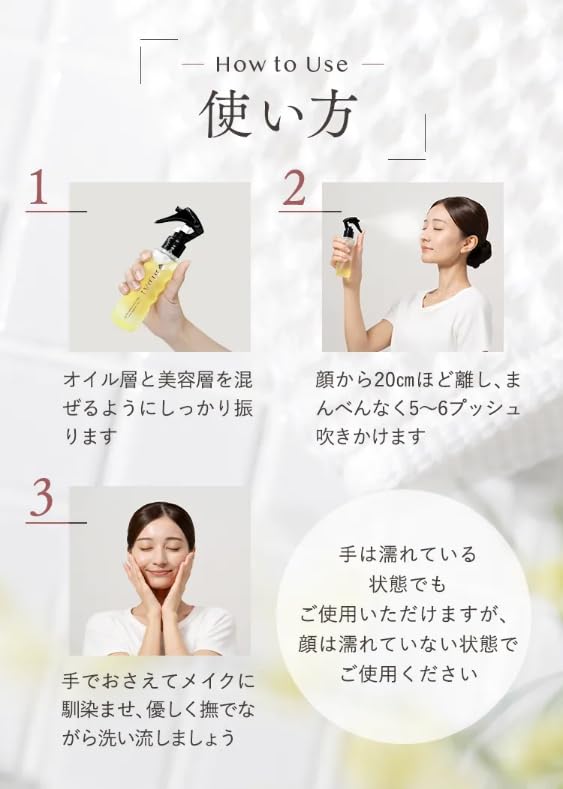 — How to Use —
使い方

1

オイル層と美容層を混ぜるようにしっかり振ります

2

顔から20㎝ほど離し、まんべんなく5〜6プッシュ吹きかけます

3

手でおさえてメイクに馴染ませ、優しく撫でながら洗い流しましょう

手は濡れている状態でもご使用いただけますが、顔は濡れていない状態でご使用ください