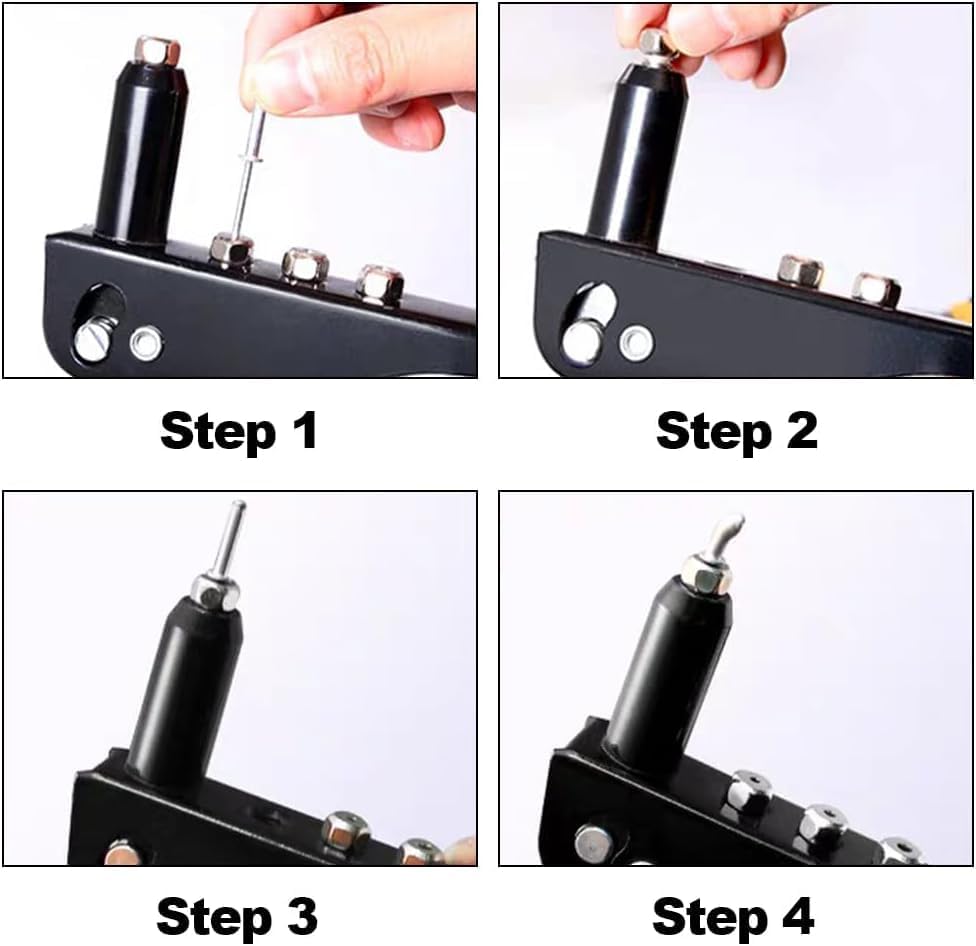 Step 1

Step 2

Step 3

Step 4