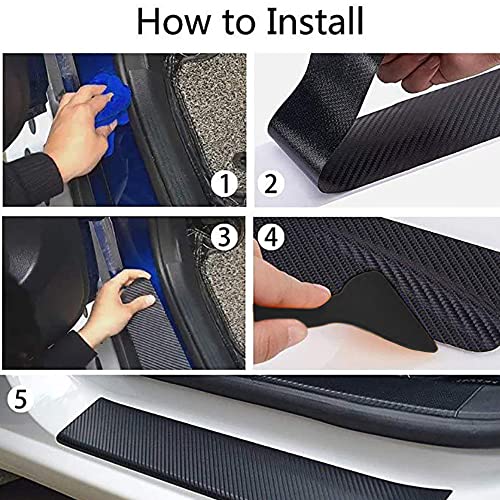 How to Install

1

2

3

4

5