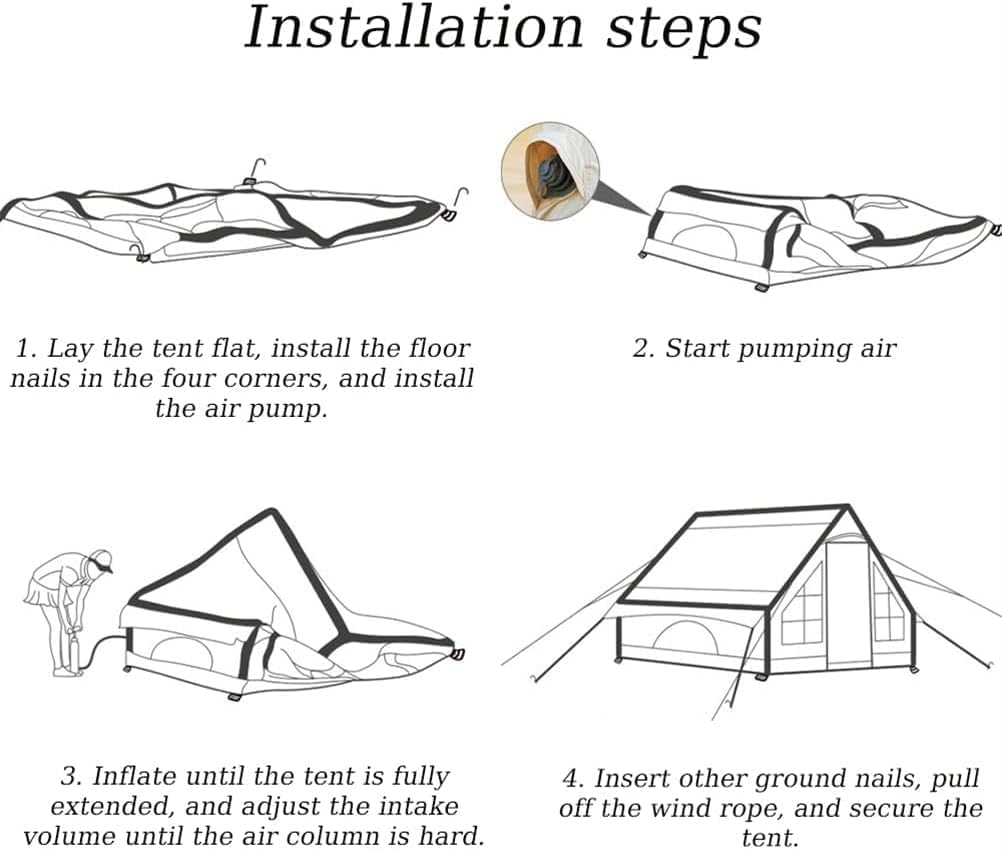 Installation steps

1. Lay the tent flat, install the floor nails in the four corners, and install the air pump.

2. Start pumping air

3. Inflate until the tent is fully extended, and adjust the intake volume until the air column is hard.

4. Insert other ground nails, pull off the wind rope, and secure the tent.