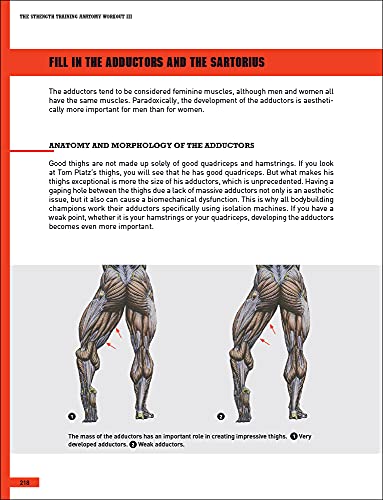 THE STRENGTH TRAINING ANATOMY WORKOUT III

FILL IN THE ADDUCTORS AND THE SARTORIUS

The adductors tend to be considered feminine muscles, although men and women all have the same muscles. Paradoxically, the development of the adductors is aesthetically more important for men than for women.

ANATOMY AND MORPHOLOGY OF THE ADDUCTORS

Good thighs are not made up solely of good quadriceps and hamstrings. If you look at Tom Platz's thighs, you will see that he has good quadriceps. But what makes his thighs exceptional is more the size of his adductors, which is unprecedented. Having a gaping hole between the thighs due a lack of massive adductors not only is an aesthetic issue, but it also can cause a biomechanical dysfunction. This is why all bodybuilding champions work their adductors specifically using isolation machines. If you have a weak point, whether it is your hamstrings or your quadriceps, developing the adductors becomes even more important.

1

2

The mass of the adductors has an important role in creating impressive thighs. 1 Very developed adductors. 2 Weak adductors.

218