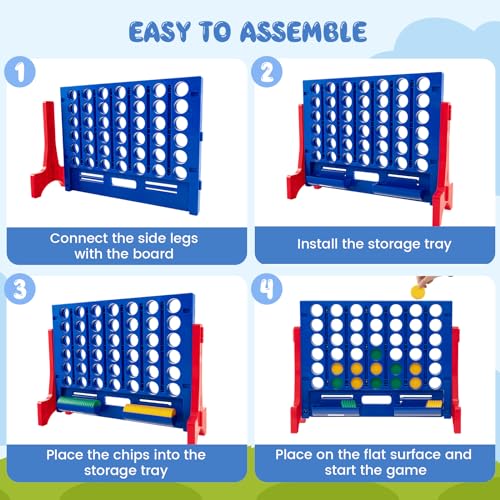 EASY TO ASSEMBLE

1

Connect the side legs with the board

2

Install the storage tray

3

Place the chips into the storage tray

4

Place on the flat surface and start the game