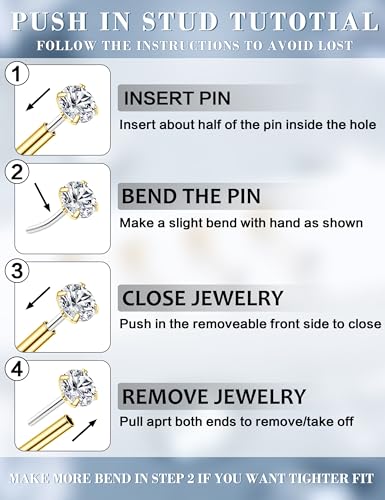 PUSH IN STUD TUTOTIAL
FOLLOW THE INSTRUCTIONS TO AVOID LOST

1
INSERT PIN
Insert about half of the pin inside the hole

2
BEND THE PIN
Make a slight bend with hand as shown

3
CLOSE JEWELRY
Push in the removeable front side to close

4
REMOVE JEWELRY
Pull aprt both ends to remove/take off

MAKE MORE BEND IN STEP 2 IF YOU WANT TIGHTER FIT