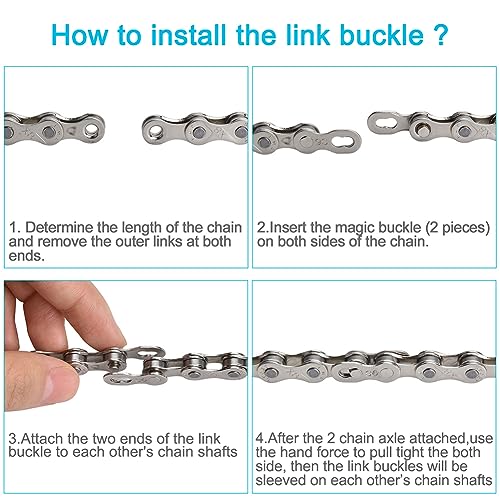 How to install the link buckle ?

1. Determine the length of the chain and remove the outer links at both ends.

2.Insert the magic buckle (2 pieces) on both sides of the chain.

3.Attach the two ends of the link buckle to each other's chain shafts

4.After the 2 chain axle attached,use the hand force to pull tight the both side, then the link buckles will be sleeved on each other's chain shafts