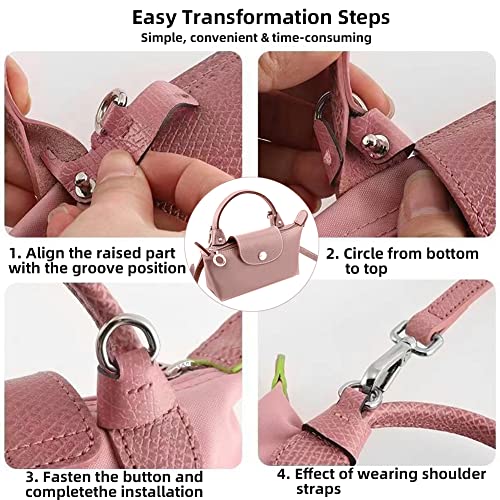 Easy Transformation Steps
Simple, convenient & time-consuming

1. Align the raised part with the groove position

2. Circle from bottom to top

3. Fasten the button and completethe installation

4. Effect of wearing shoulder straps