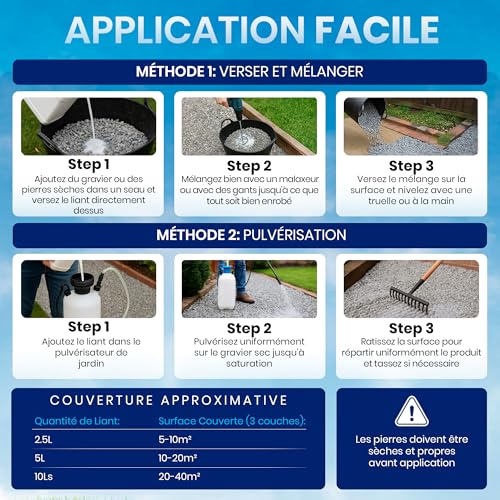 APPLICATION FACILE

MÉTHODE 1: VERSER ET MÉLANGER

Step 1
Ajoutez du gravier ou des pierres sèches dans un seau et versez le liant directement dessus

Step 2
Mélangez bien avec un malaxeur ou avec des gants jusqu'à ce que tout soit bien enrobé

Step 3
Versez le mélange sur la surface et nivelez avec une truelle ou à la main

MÉTHODE 2: PULVÉRISATION

Step 1
Ajoutez le liant dans le pulvérisateur de jardin

Step 2
Pulvérisez uniformément sur le gravier sec jusqu'à saturation

Step 3
Ratissez la surface pour répartir uniformément le produit et tassez si nécessaire

COUVERTURE APPROXIMATIVE

| Quantité de Liant: | Surface Couverte (3 couches): |
|---|---|
| 2.5L | 5-10m² |
| 5L | 10-20m² |
| 10Ls | 20-40m² |

Les pierres doivent être sèches et propres avant application