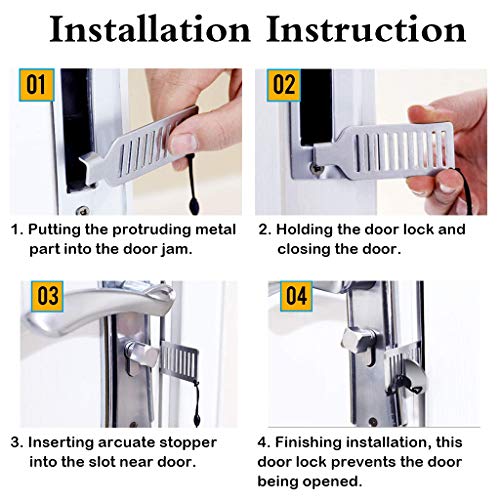 Installation Instruction

01

1. Putting the protruding metal part into the door jam.

02

2. Holding the door lock and closing the door.

03

3. Inserting arcuate stopper into the slot near door.

04

4. Finishing installation, this door lock prevents the door being opened.