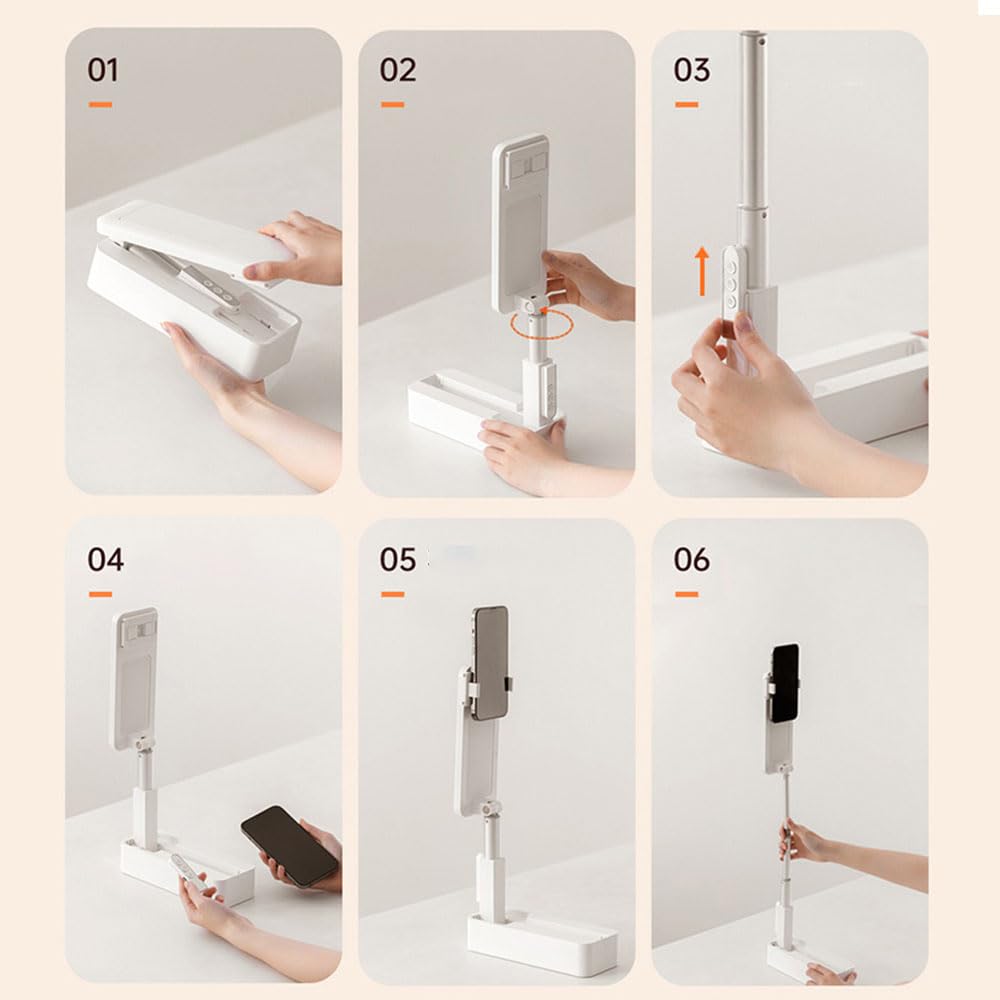 01

02

03

04

05

06