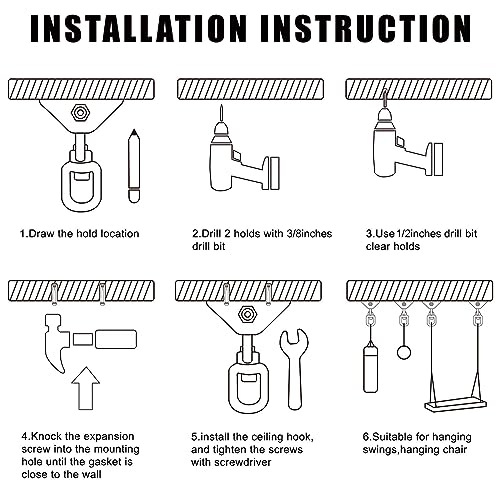 INSTALLATION INSTRUCTION

1.Draw the hold location

2.Drill 2 holds with 3/8inches drill bit

3.Use 1/2inches drill bit clear holds

4.Knock the expansion screw into the mounting hole until the gasket is close to the wall

5.install the ceiling hook, and tighten the screws with screwdriver

6.Suitable for hanging swings,hanging chair