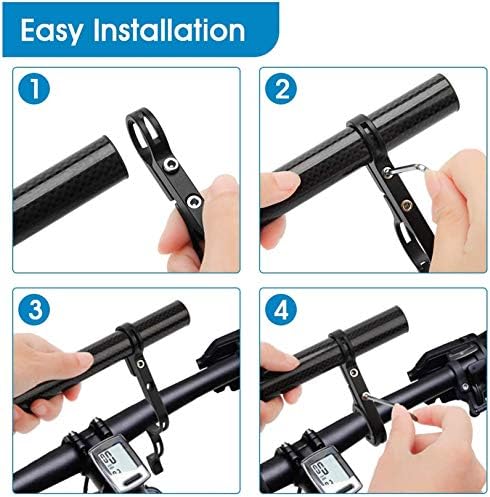 Easy Installation

1

2

3

4