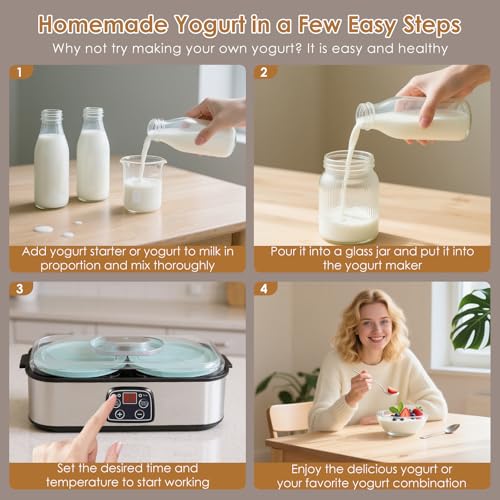 Homemade Yogurt in a Few Easy Steps

Why not try making your own yogurt? It is easy and healthy

1

Add yogurt starter or yogurt to milk in proportion and mix thoroughly

2

Pour it into a glass jar and put it into the yogurt maker

3

Set the desired time and temperature to start working

4

Enjoy the delicious yogurt or your favorite yogurt combination