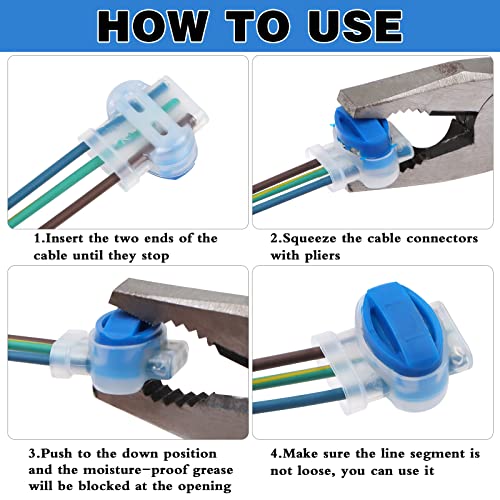 HOW TO USE

1.Insert the two ends of the cable until they stop

2.Squeeze the cable connectors with pliers

3.Push to the down position and the moisture-proof grease will be blocked at the opening

4.Make sure the line segment is not loose, you can use it