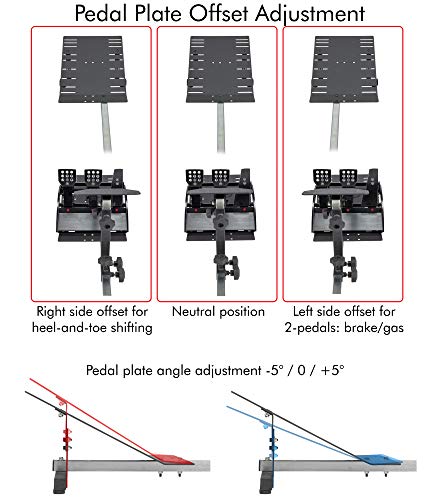 Pedal Plate Offset Adjustment

Right side offset for heel-and-toe shifting

Neutral position

Left side offset for 2-pedals: brake/gas

Pedal plate angle adjustment -5° / 0 / +5°