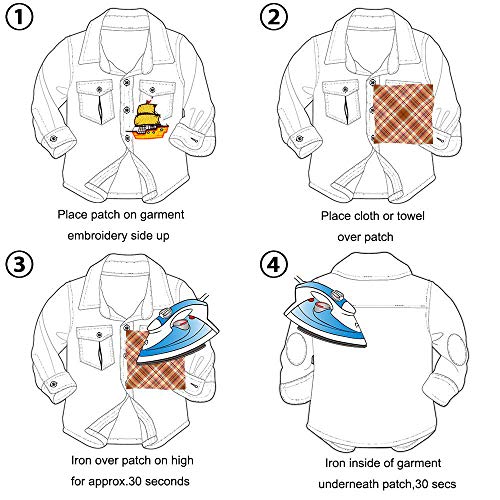 ①

Place patch on garment embroidery side up

②

Place cloth or towel over patch

③

Iron over patch on high for approx.30 seconds

④

Iron inside of garment underneath patch,30 secs