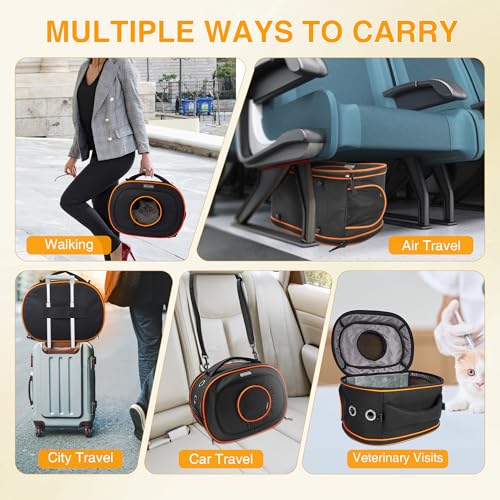 MULTIPLE WAYS TO CARRY

Walking

Air Travel

City Travel

Car Travel

Veterinary Visits