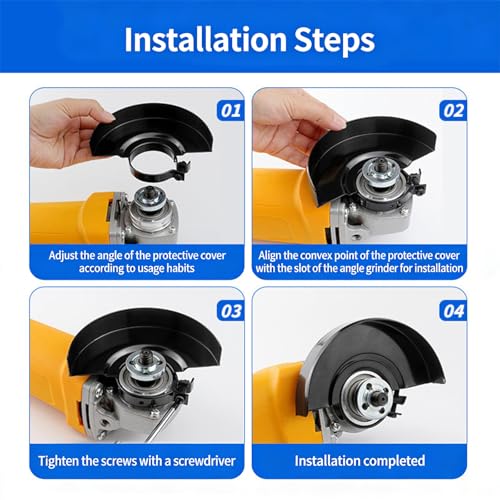 Installation Steps

01

Adjust the angle of the protective cover according to usage habits

02

Align the convex point of the protective cover with the slot of the angle grinder for installation

03

Tighten the screws with a screwdriver

04

Installation completed