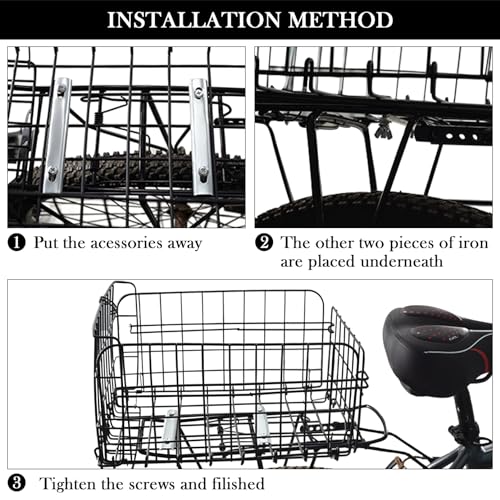 INSTALLATION METHOD

❶ Put the acessories away

❷ The other two pieces of iron are placed underneath

❸ Tighten the screws and filished