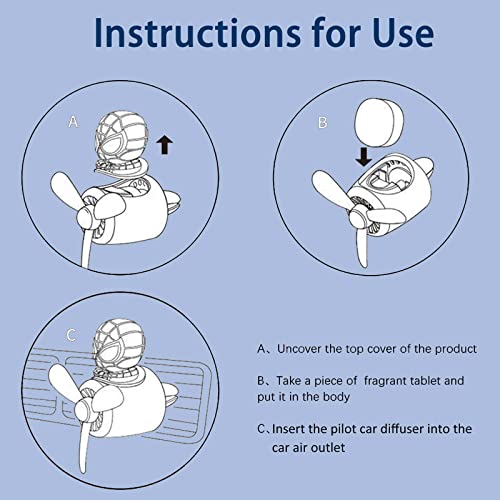 Instructions for Use

A

B

C

A、Uncover the top cover of the product

B、Take a piece of fragrant tablet and put it in the body

C、Insert the pilot car diffuser into the car air outlet