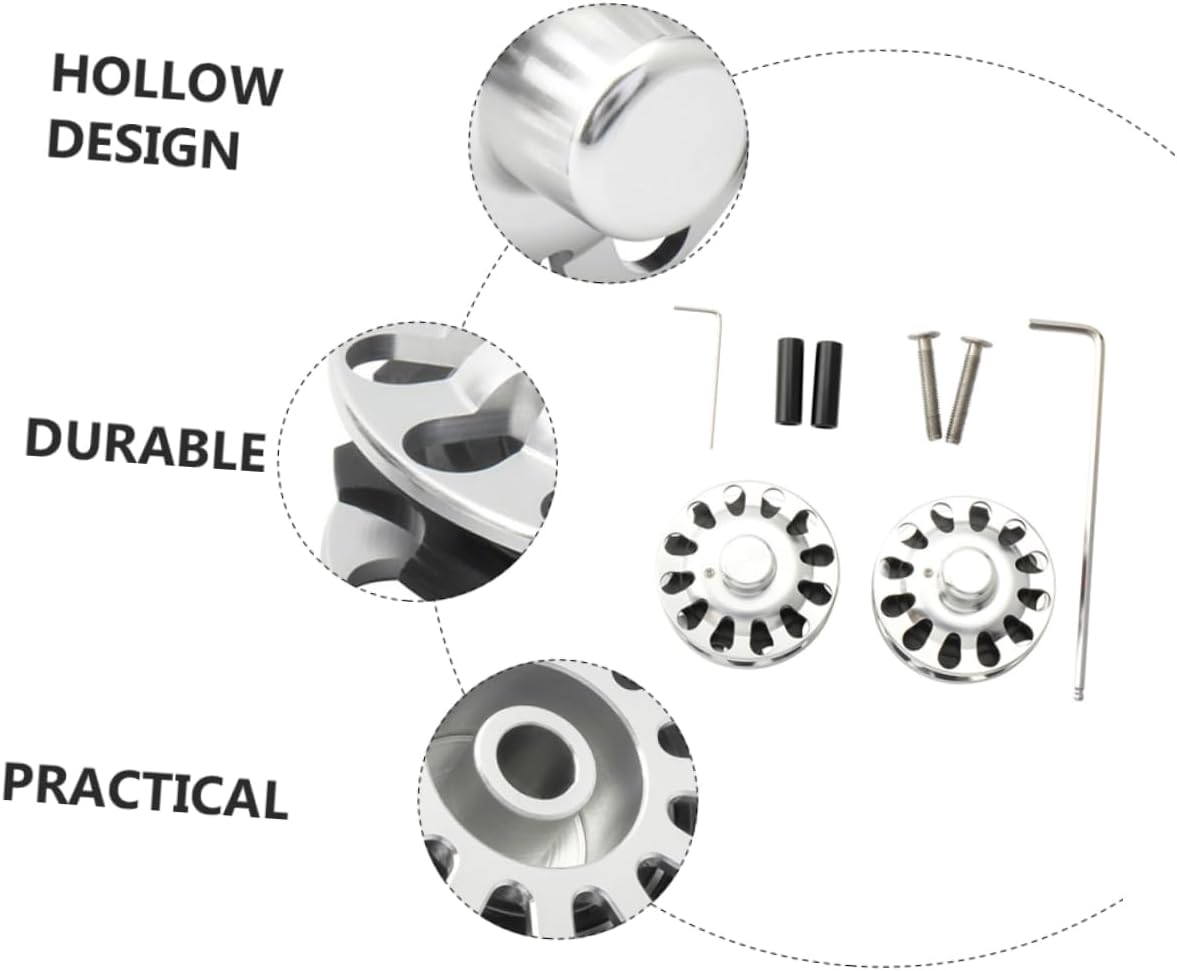 HOLLOW DESIGN

DURABLE

PRACTICAL