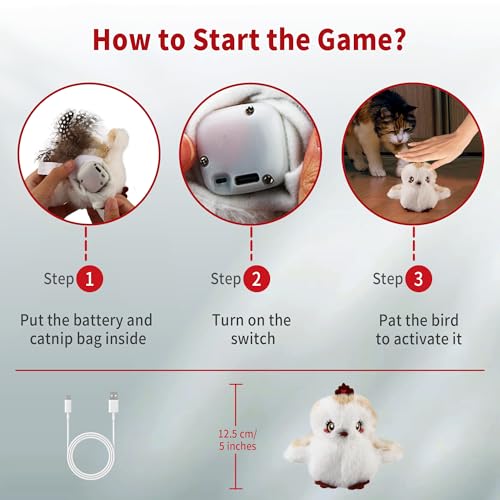 How to Start the Game?

Step 1

Put the battery and catnip bag inside

Step 2

Turn on the switch

Step 3

Pat the bird to activate it

12.5 cm/ 5 inches