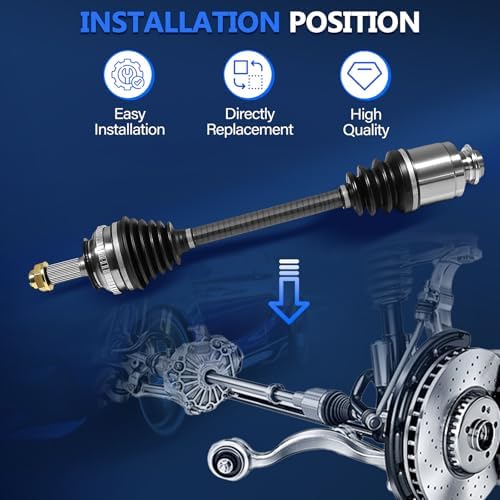 INSTALLATION POSITION

Easy Installation

Directly Replacement

High Quality