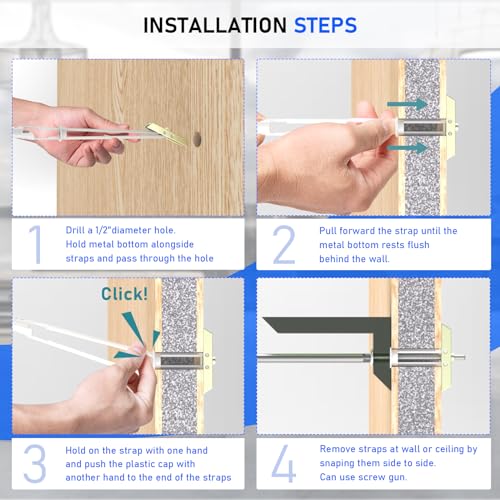 INSTALLATION STEPS

1
Drill a 1/2"diameter hole.
Hold metal bottom alongside straps and pass through the hole

2
Pull forward the strap until the metal bottom rests flush behind the wall.

Click!

3
Hold on the strap with one hand and push the plastic cap with another hand to the end of the straps

4
Remove straps at wall or ceiling by snaping them side to side.
Can use screw gun.