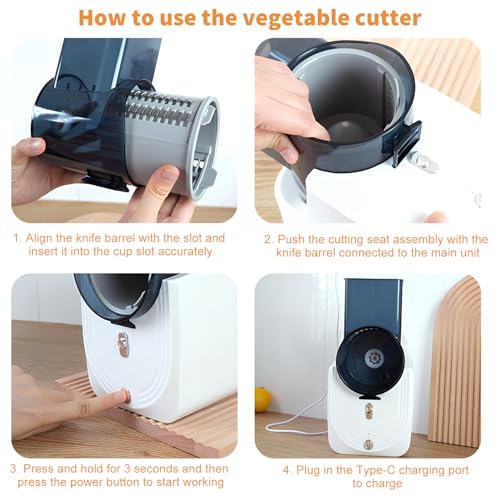 How to use the vegetable cutter

1. Align the knife barrel with the slot and insert it into the cup slot accurately

2. Push the cutting seat assembly with the knife barrel connected to the main unit

3. Press and hold for 3 seconds and then press the power button to start working

4. Plug in the Type-C charging port to charge