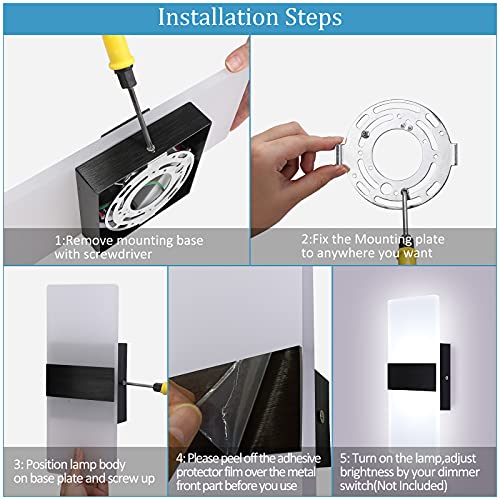 Installation Steps

1:Remove mounting base with screwdriver

2:Fix the Mounting plate to anywhere you want

3: Position lamp body on base plate and screw up

4: Please peel off the adhesive protector film over the metal front part before you use

5: Turn on the lamp,adjust brightness by your dimmer switch(Not Included)