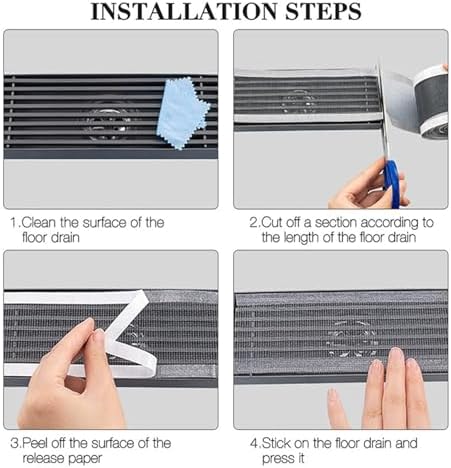 INSTALLATION STEPS

1.Clean the surface of the floor drain

2.Cut off a section according to the length of the floor drain

3.Peel off the surface of the release paper

4.Stick on the floor drain and press it