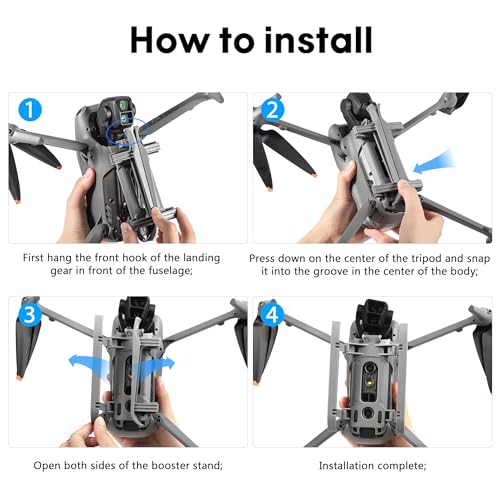 How to install

1

First hang the front hook of the landing gear in front of the fuselage;

2

Press down on the center of the tripod and snap it into the groove in the center of the body;

3

Open both sides of the booster stand;

4

Installation complete;