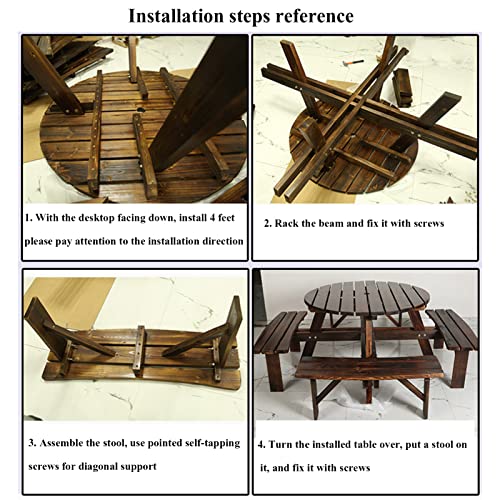 Installation steps reference

1. With the desktop facing down, install 4 feet please pay attention to the installation direction

2. Rack the beam and fix it with screws

3. Assemble the stool, use pointed self-tapping screws for diagonal support

4. Turn the installed table over, put a stool on it, and fix it with screws