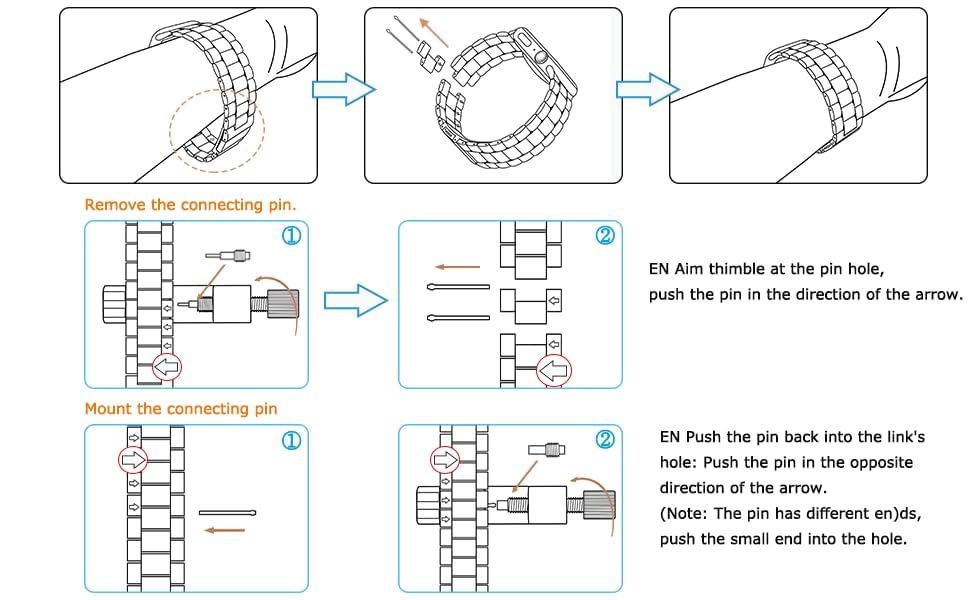 Remove the connecting pin.

①

②

EN Aim thimble at the pin hole, push the pin in the direction of the arrow.

Mount the connecting pin

①

②

EN Push the pin back into the link's hole: Push the pin in the opposite direction of the arrow.
(Note: The pin has different en)ds, push the small end into the hole.