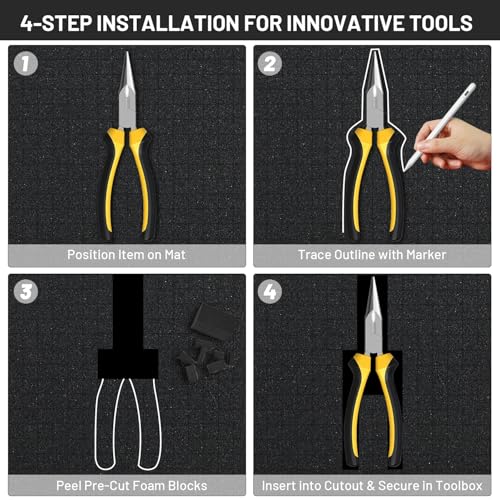 4-STEP INSTALLATION FOR INNOVATIVE TOOLS

1

Position Item on Mat

2

Trace Outline with Marker

3

Peel Pre-Cut Foam Blocks

4

Insert into Cutout & Secure in Toolbox